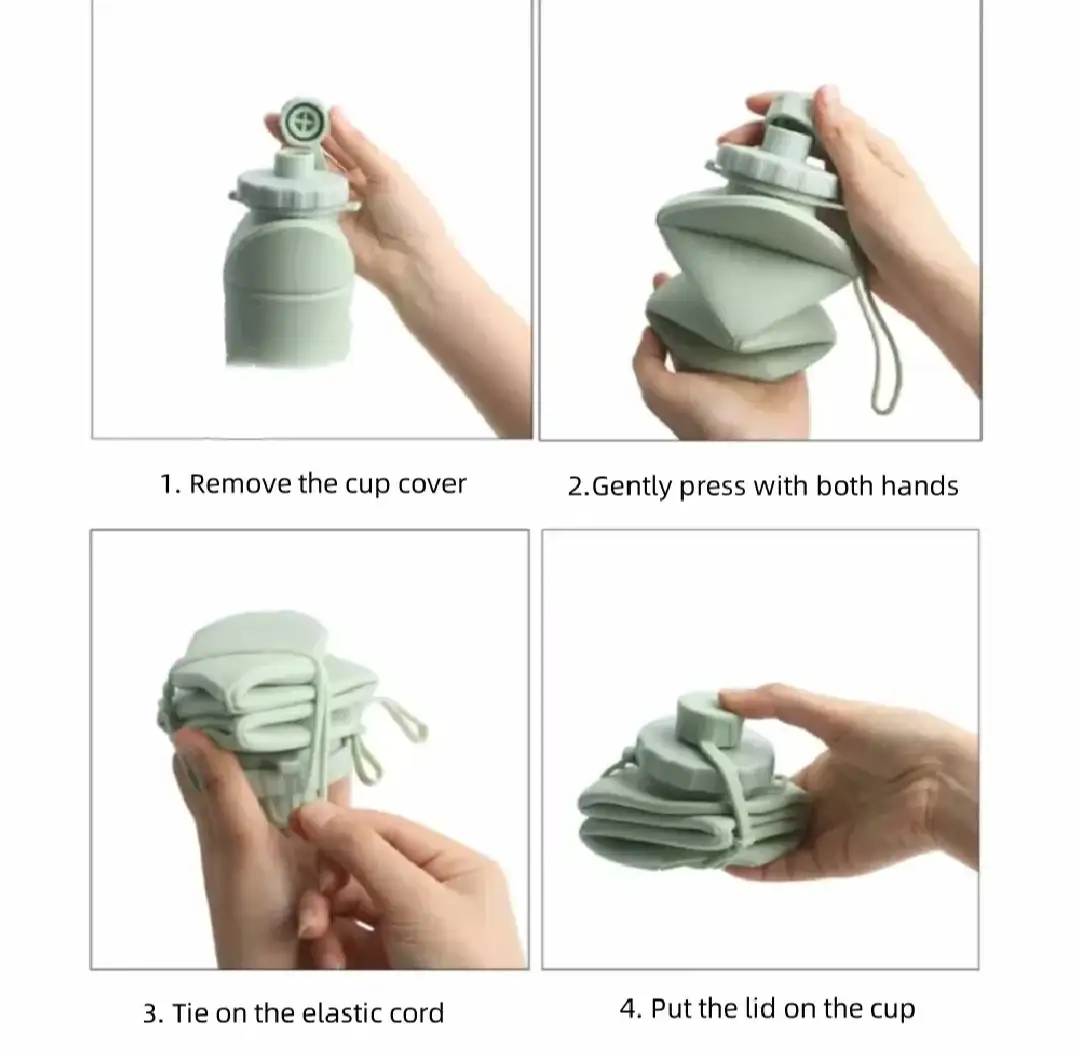 1. Remove the cup cover

2.Gently press with both hands

3. Tie on the elastic cord

4. Put the lid on the cup