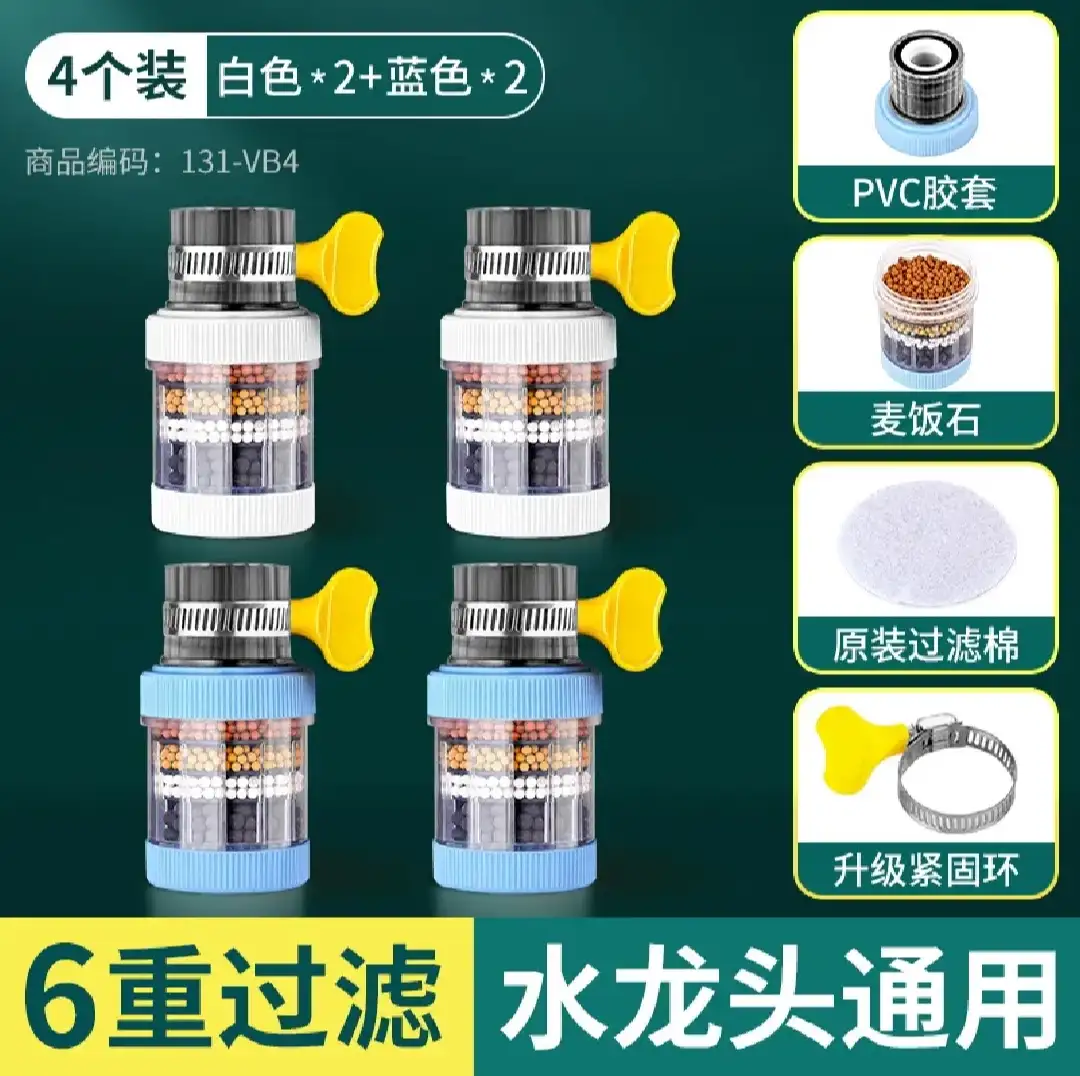 4个装 白色*2+蓝色*2

商品编码：131-VB4

PVC胶套

麦饭石

原装过滤棉

升级紧固环

6重过滤 水龙头通用