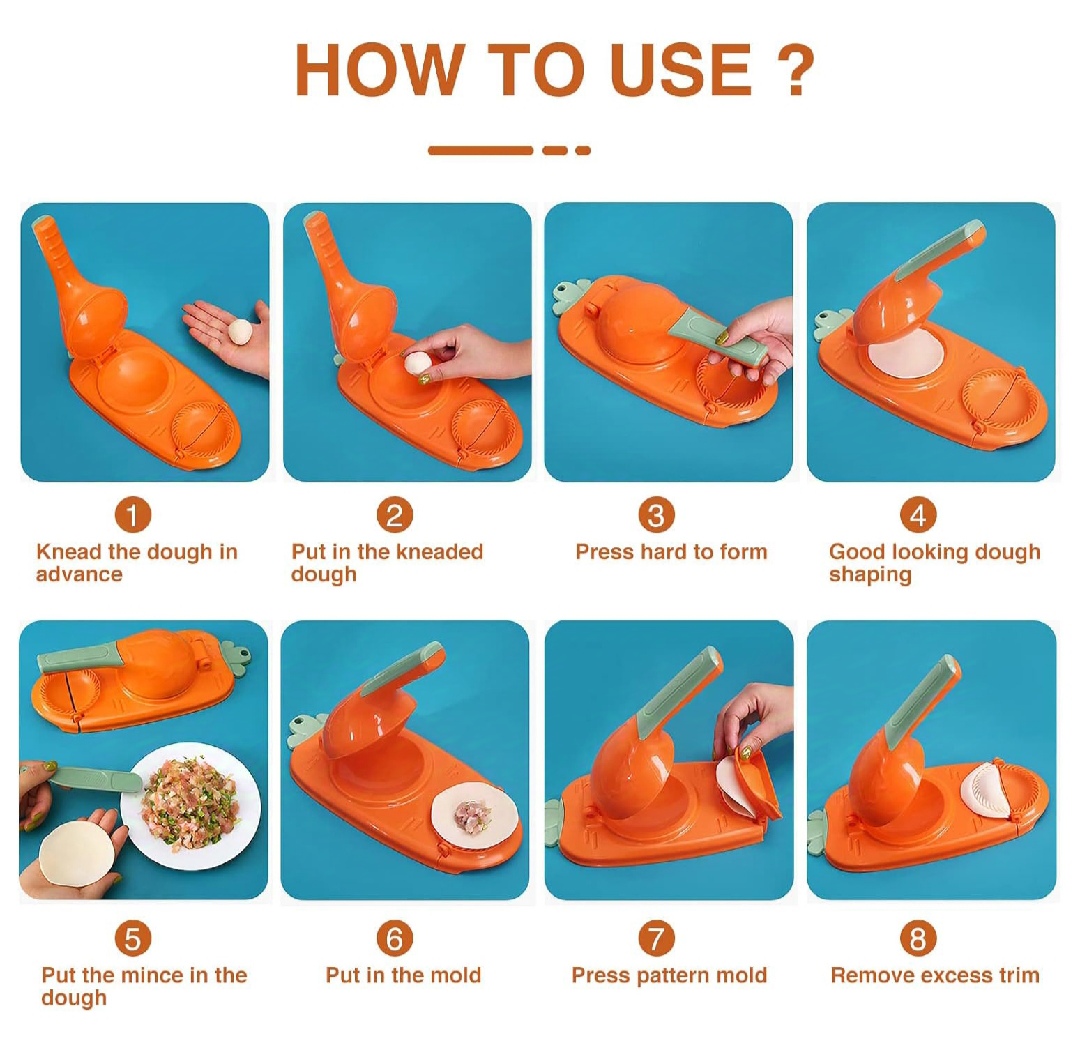 HOW TO USE ?

1
Knead the dough in advance

2
Put in the kneaded dough

3
Press hard to form

4
Good looking dough shaping

5
Put the mince in the dough

6
Put in the mold

7
Press pattern mold

8
Remove excess trim